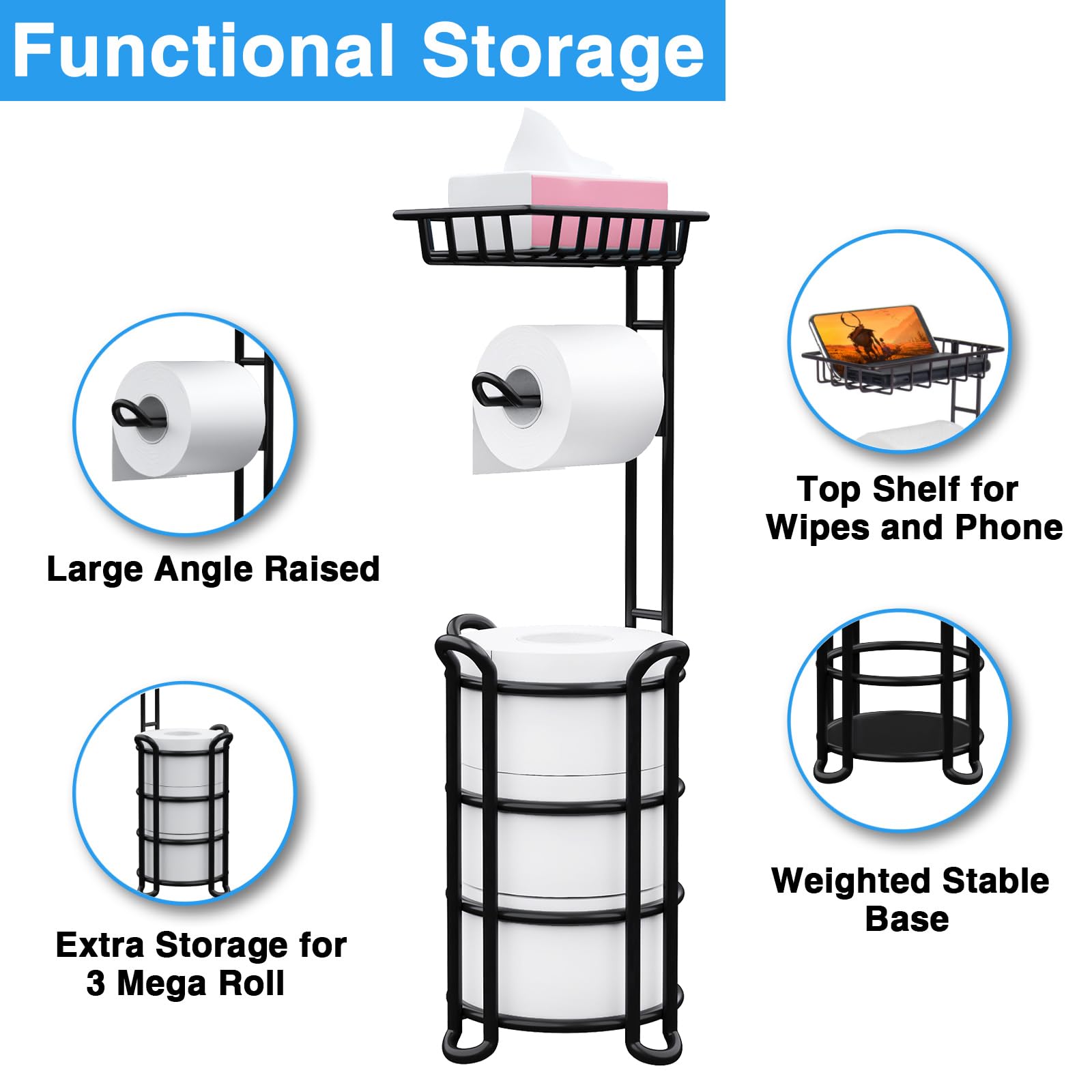 Functional Storage

Large Angle Raised

Extra Storage for 3 Mega Roll

Top Shelf for Wipes and Phone

Weighted Stable Base