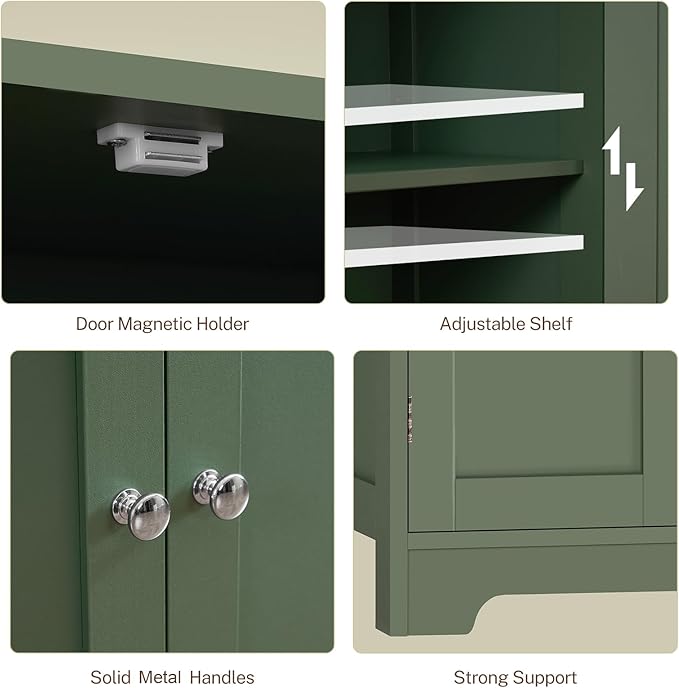 Door Magnetic Holder

Adjustable Shelf

Solid Metal Handles

Strong Support