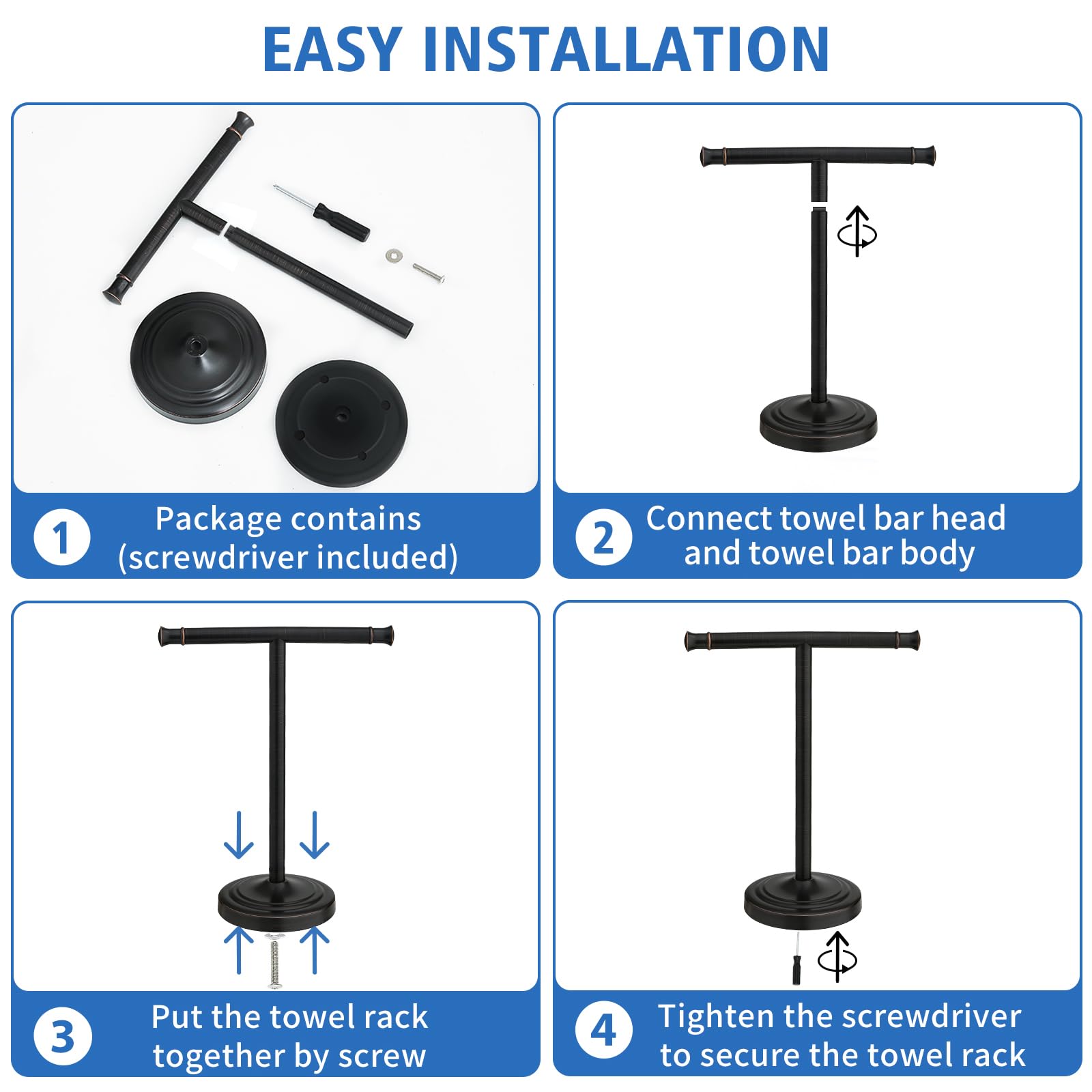 EASY INSTALLATION

1 Package contains (screwdriver included)

2 Connect towel bar head and towel bar body

3 Put the towel rack together by screw

4 Tighten the screwdriver to secure the towel rack