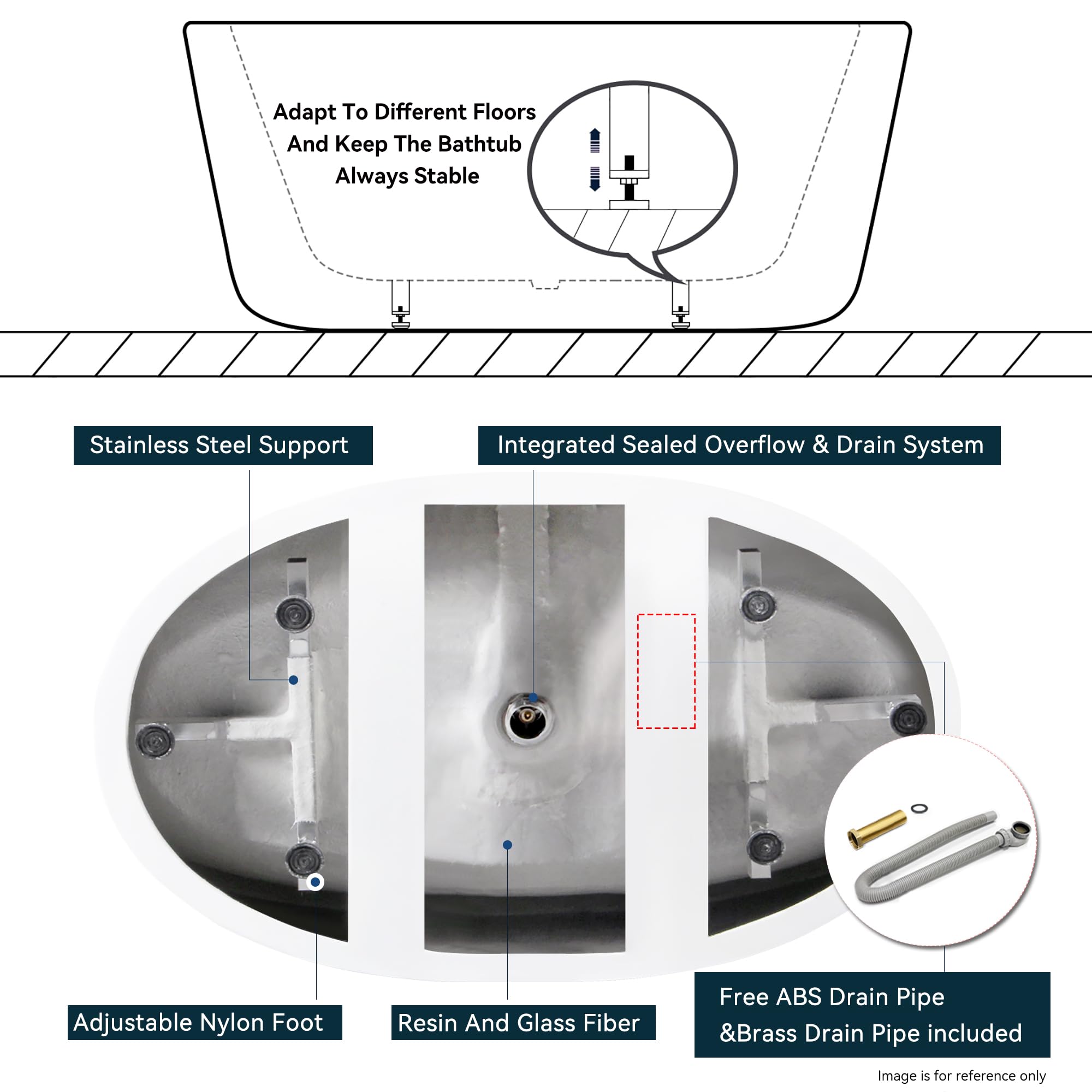 Adapt To Different Floors
And Keep The Bathtub
Always Stable

Stainless Steel Support

Integrated Sealed Overflow & Drain System

Adjustable Nylon Foot

Resin And Glass Fiber

Free ABS Drain Pipe
&Brass Drain Pipe included

Image is for reference only