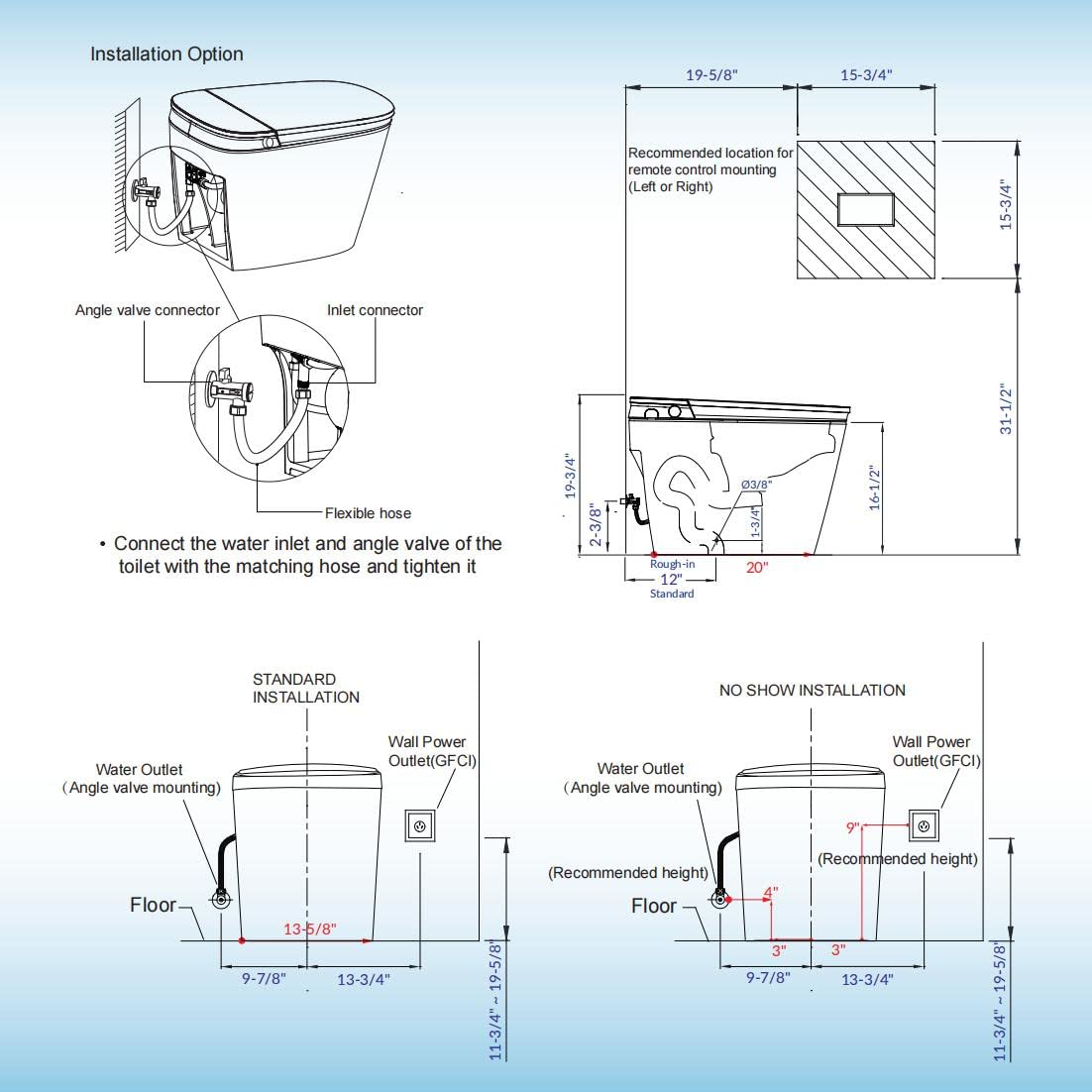 Installation Option

Angle valve connector

Inlet connector

Flexible hose

• Connect the water inlet and angle valve of the toilet with the matching hose and tighten it

19-5/8"

15-3/4"

Recommended location for remote control mounting (Left or Right)

15-3/4"

31-1/2"

19-3/4"

2-3/8"

Ø3/8"

1-3/4"

16-1/2"

Rough-in

12"

Standard

20"

STANDARD INSTALLATION

Water Outlet (Angle valve mounting)

Wall Power Outlet(GFCI)

Floor

13-5/8"

9-7/8"

13-3/4"

11-3/4" ~ 19-5/8"

NO SHOW INSTALLATION

Water Outlet (Angle valve mounting)

Wall Power Outlet(GFCI)

9"

(Recommended height)

(Recommended height)

4"

Floor

3"

3"

9-7/8"

13-3/4"

11-3/4" ~ 19-5/8"