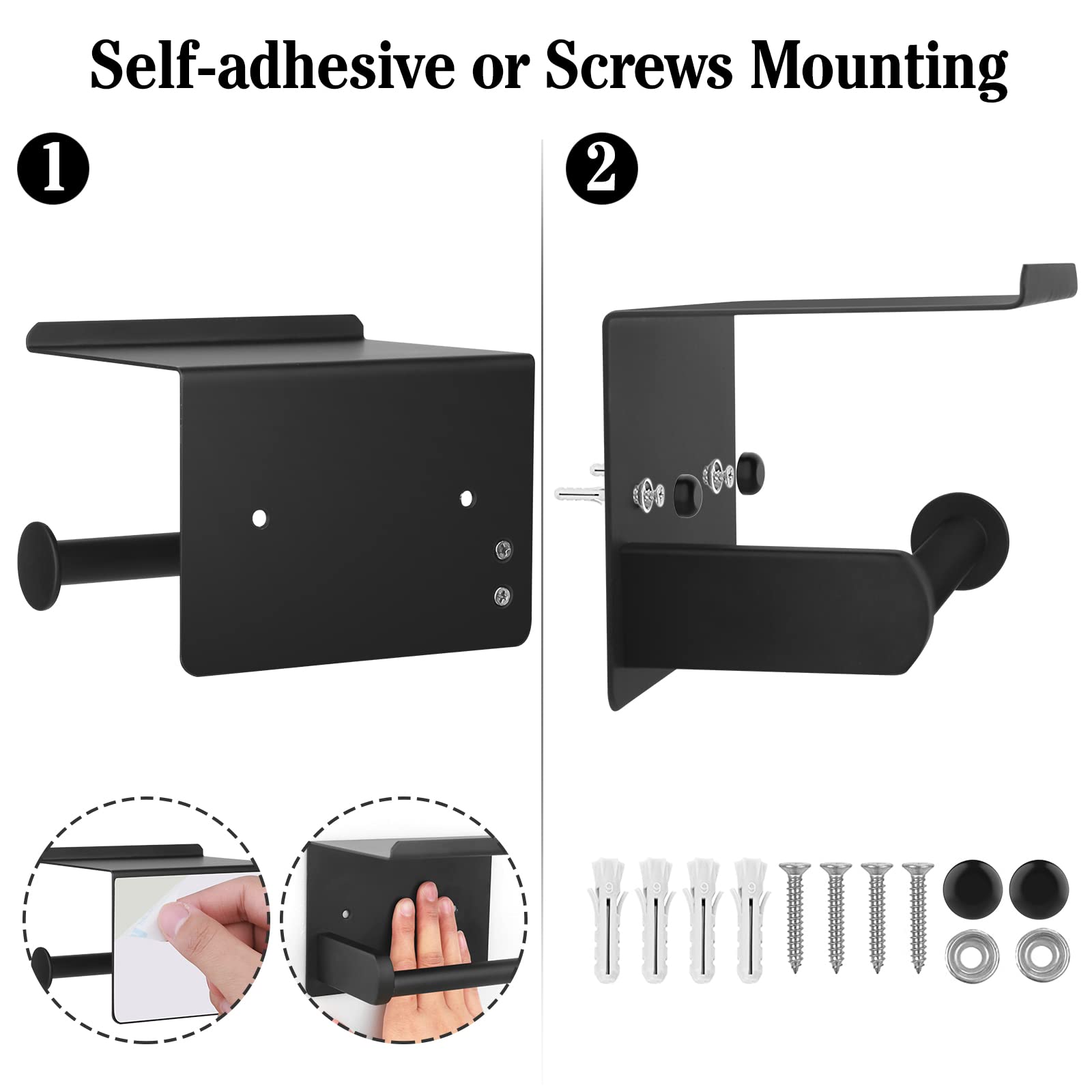 Self-adhesive or Screws Mounting

1

2