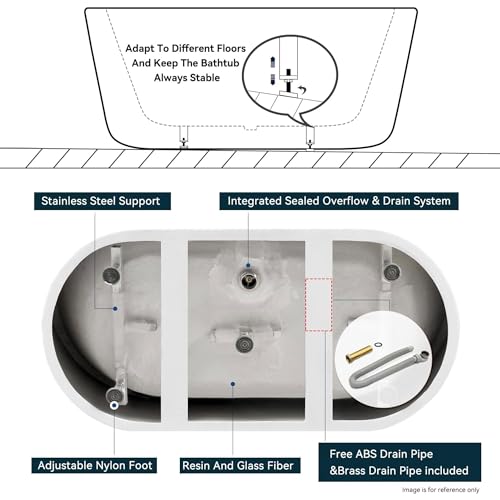 Adapt To Different Floors And Keep The Bathtub Always Stable

Stainless Steel Support

Integrated Sealed Overflow & Drain System

Adjustable Nylon Foot

Resin And Glass Fiber

Free ABS Drain Pipe &Brass Drain Pipe included

Image is for reference only