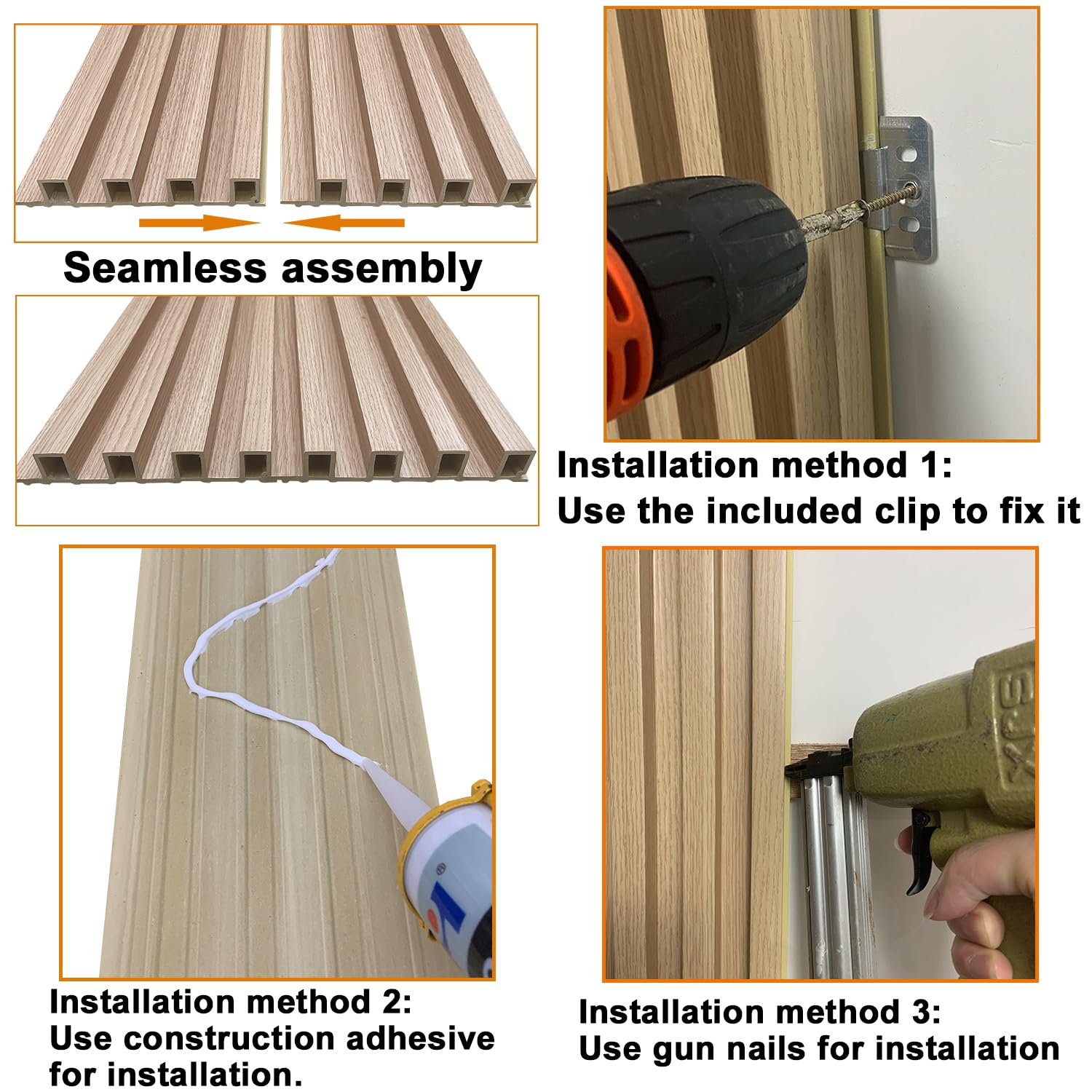 Seamless assembly

Installation method 1:
Use the included clip to fix it

Installation method 2:
Use construction adhesive for installation.

Installation method 3:
Use gun nails for installation