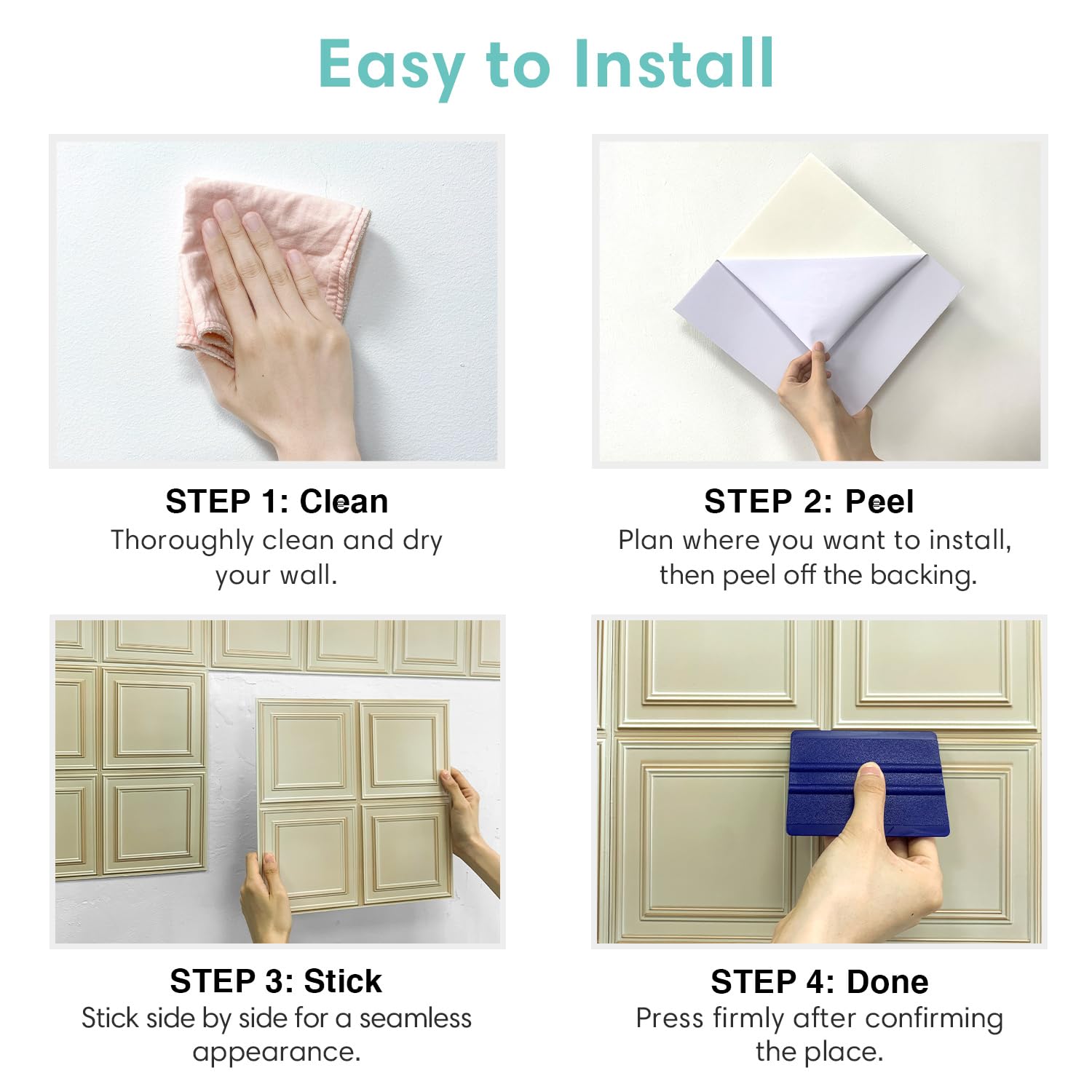 Easy to Install

STEP 1: Clean
Thoroughly clean and dry your wall.

STEP 2: Peel
Plan where you want to install, then peel off the backing.

STEP 3: Stick
Stick side by side for a seamless appearance.

STEP 4: Done
Press firmly after confirming the place.