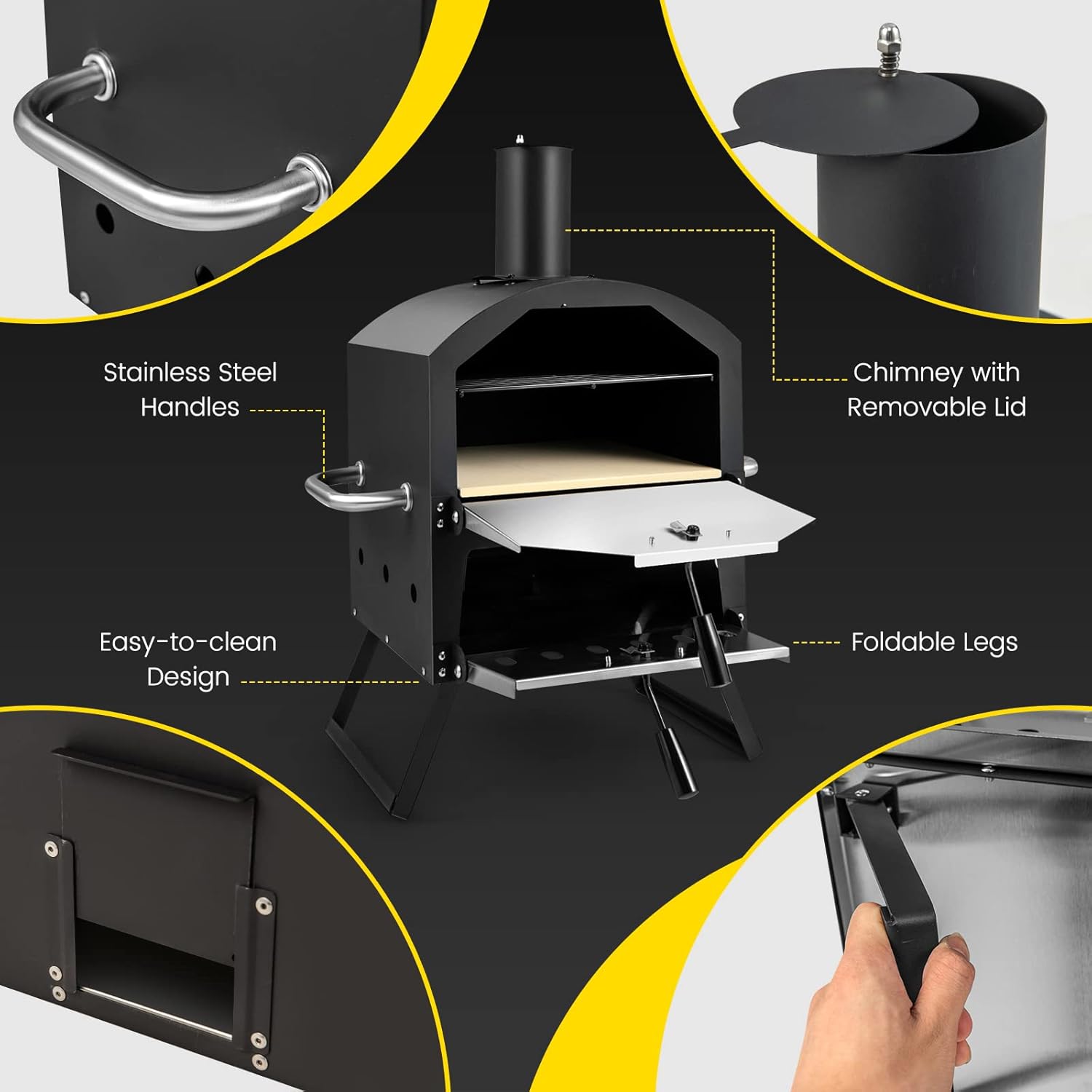 Stainless Steel Handles

Chimney with Removable Lid

Easy-to-clean Design

Foldable Legs