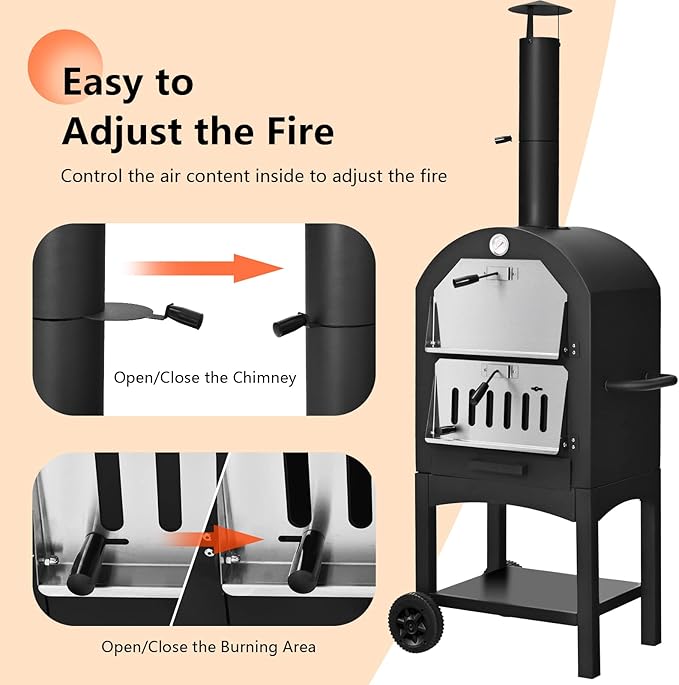 Easy to Adjust the Fire

Control the air content inside to adjust the fire

Open/Close the Chimney

Open/Close the Burning Area