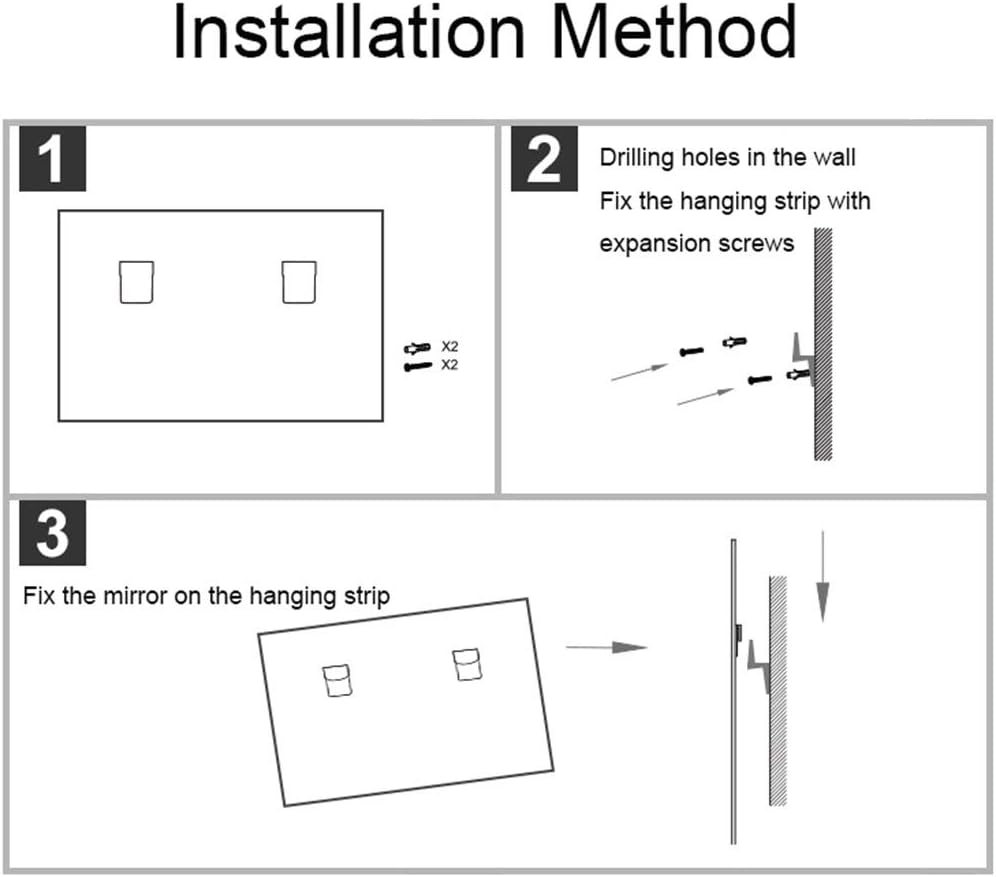 Installation Method

1

X2
X2

2

Drilling holes in the wall
Fix the hanging strip with expansion screws

3

Fix the mirror on the hanging strip